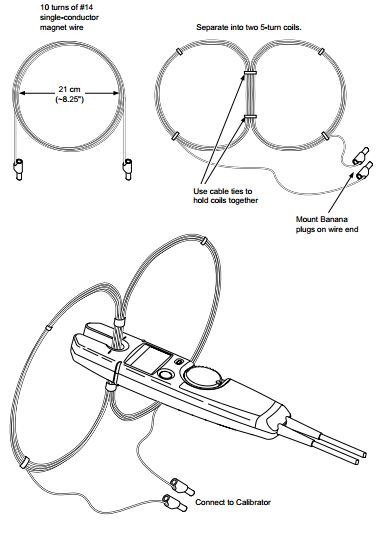 10 turns of #14 single-conductor magnet wire

21 cm (~8.25")

Separate into two 5-turn coils.

Use cable ties to hold coils together

Mount Banana plugs on wire end

Connect to Calibrator