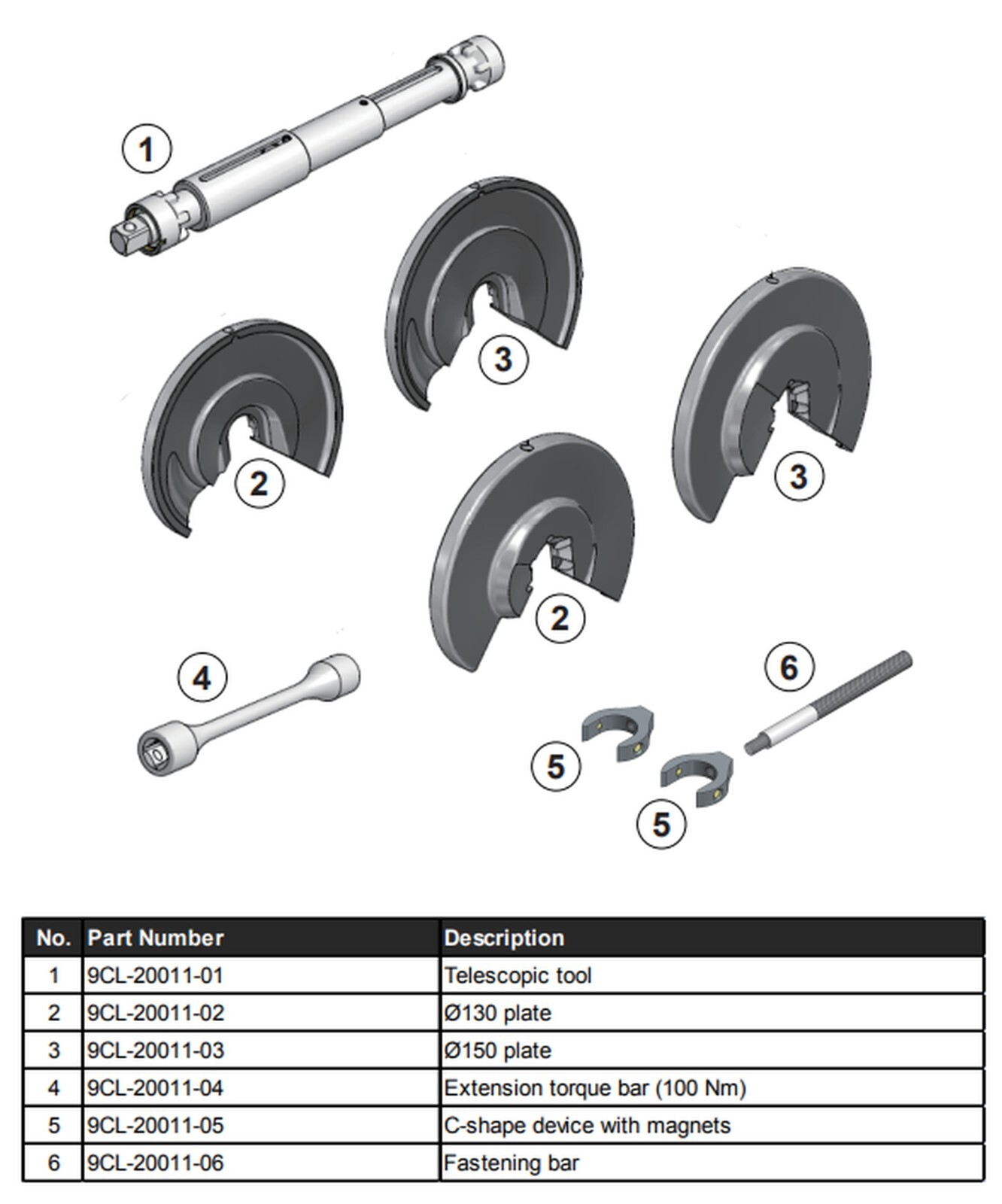 1

3

2

3

2

4

6

5

5

| No. | Part Number | Description |
|---|---|---|
| 1 | 9CL-20011-01 | Telescopic tool |
| 2 | 9CL-20011-02 | Ø130 plate |
| 3 | 9CL-20011-03 | Ø150 plate |
| 4 | 9CL-20011-04 | Extension torque bar (100 Nm) |
| 5 | 9CL-20011-05 | C-shape device with magnets |
| 6 | 9CL-20011-06 | Fastening bar |